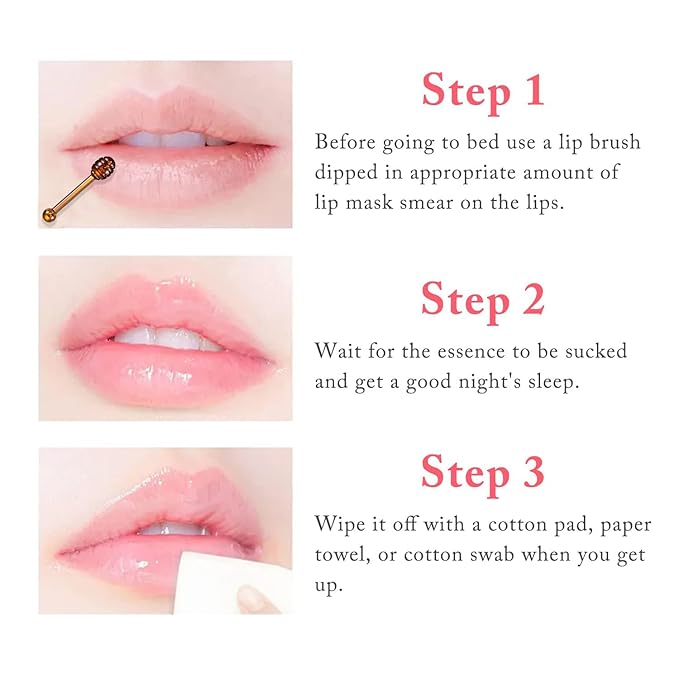 Step 1

Before going to bed use a lip brush dipped in appropriate amount of lip mask smear on the lips.

Step 2

Wait for the essence to be sucked and get a good night's sleep.

Step 3

Wipe it off with a cotton pad, paper towel, or cotton swab when you get up.