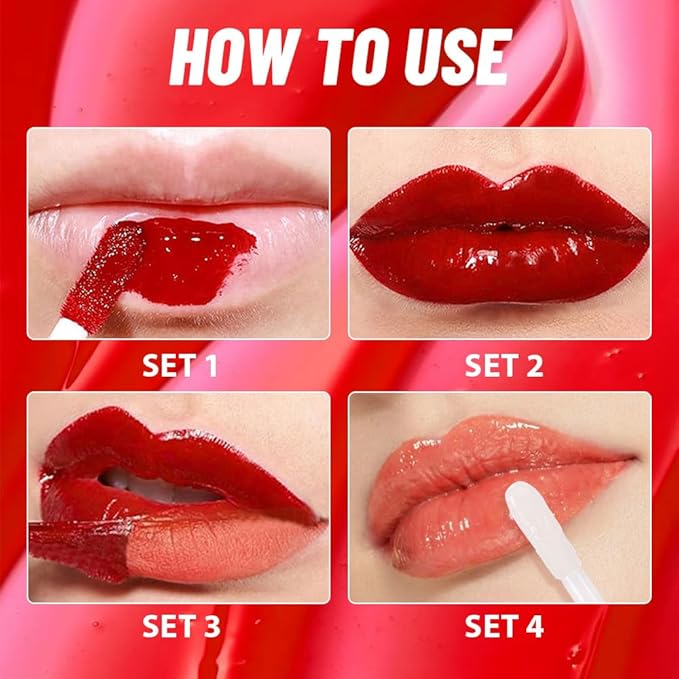 HOW TO USE

SET 1

SET 2

SET 3

SET 4