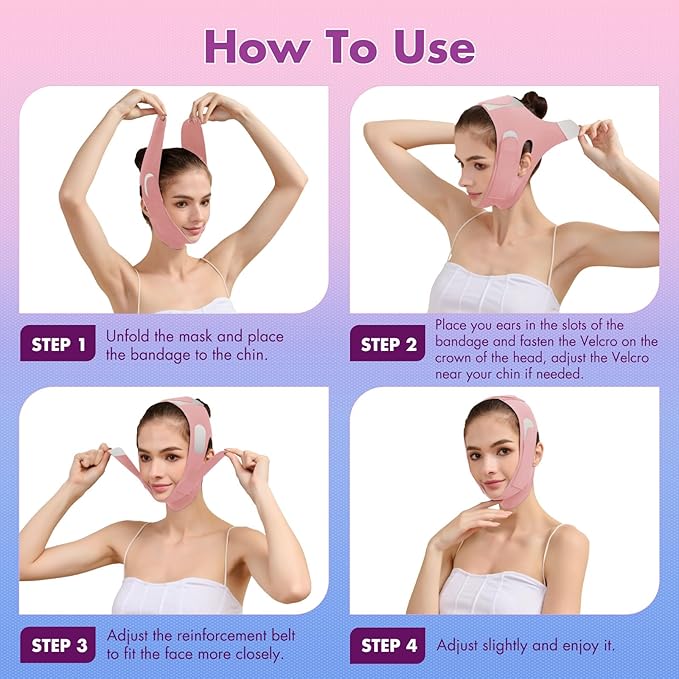 How To Use

STEP 1 Unfold the mask and place the bandage to the chin.

STEP 2 Place you ears in the slots of the bandage and fasten the Velcro on the crown of the head, adjust the Velcro near your chin if needed.

STEP 3 Adjust the reinforcement belt to fit the face more closely.

STEP 4 Adjust slightly and enjoy it.