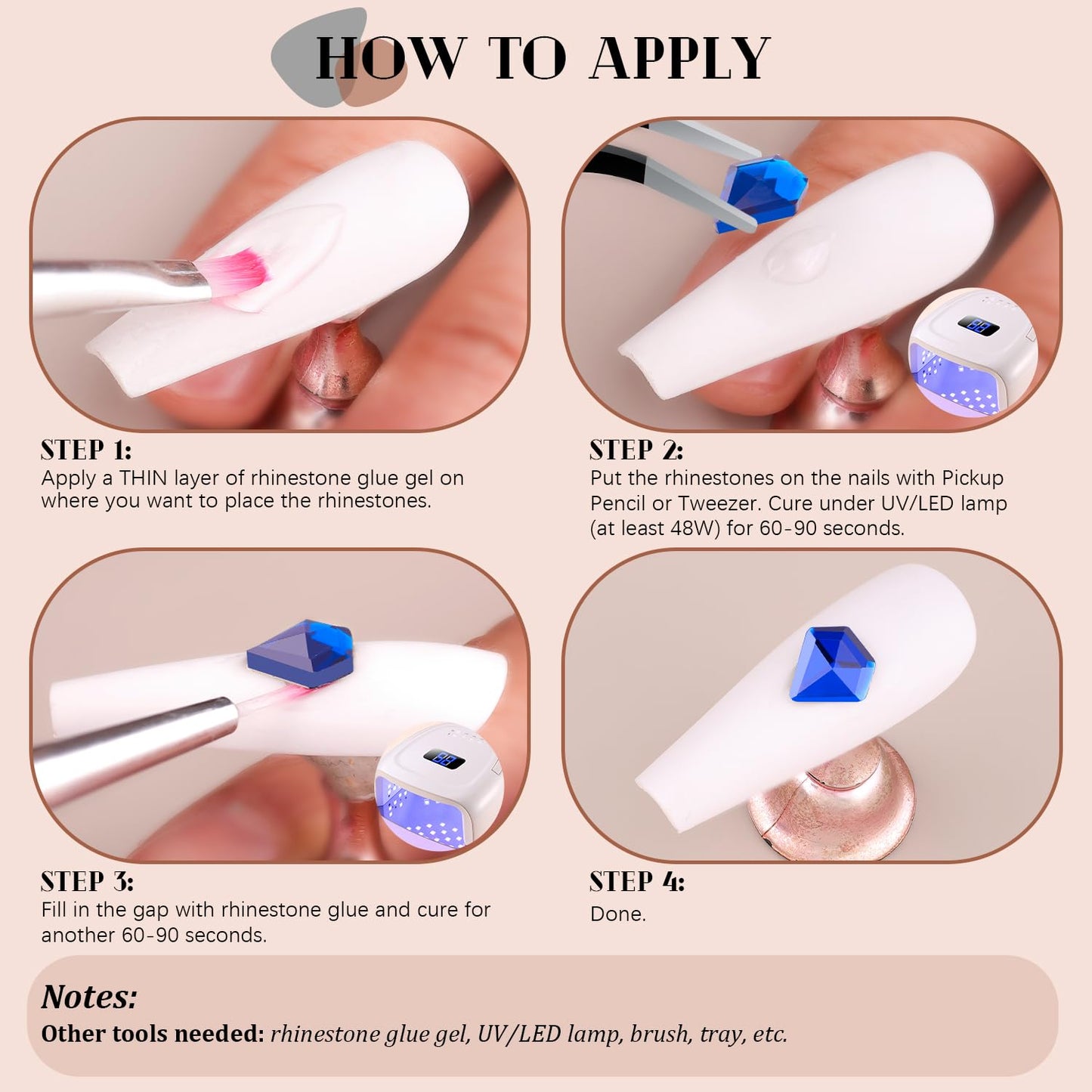 HOW TO APPLY

STEP 1:
Apply a THIN layer of rhinestone glue gel on where you want to place the rhinestones.

STEP 2:
Put the rhinestones on the nails with Pickup Pencil or Tweezer. Cure under UV/LED lamp (at least 48W) for 60-90 seconds.

STEP 3:
Fill in the gap with rhinestone glue and cure for another 60-90 seconds.

STEP 4:
Done.

Notes:
Other tools needed: rhinestone glue gel, UV/LED lamp, brush, tray, etc.