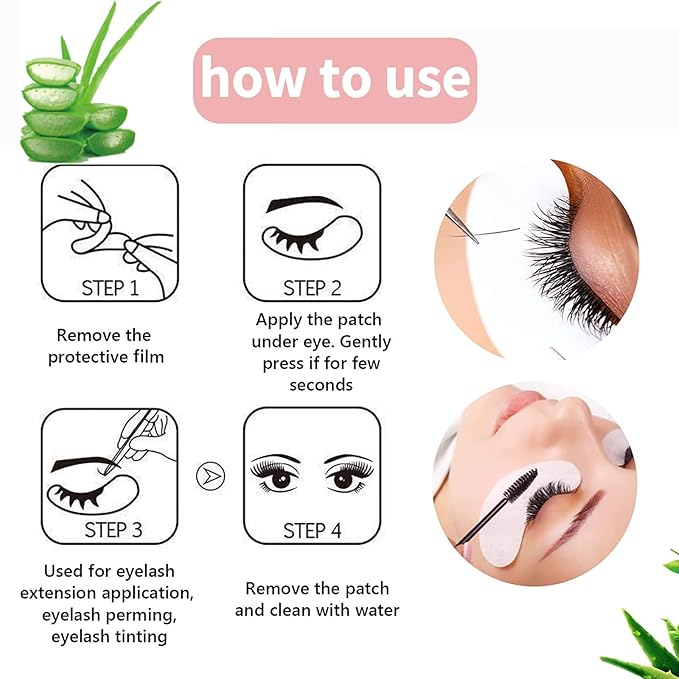 how to use

STEP 1

Remove the protective film

STEP 2

Apply the patch under eye. Gently press if for few seconds

STEP 3

Used for eyelash extension application, eyelash perming, eyelash tinting

STEP 4

Remove the patch and clean with water