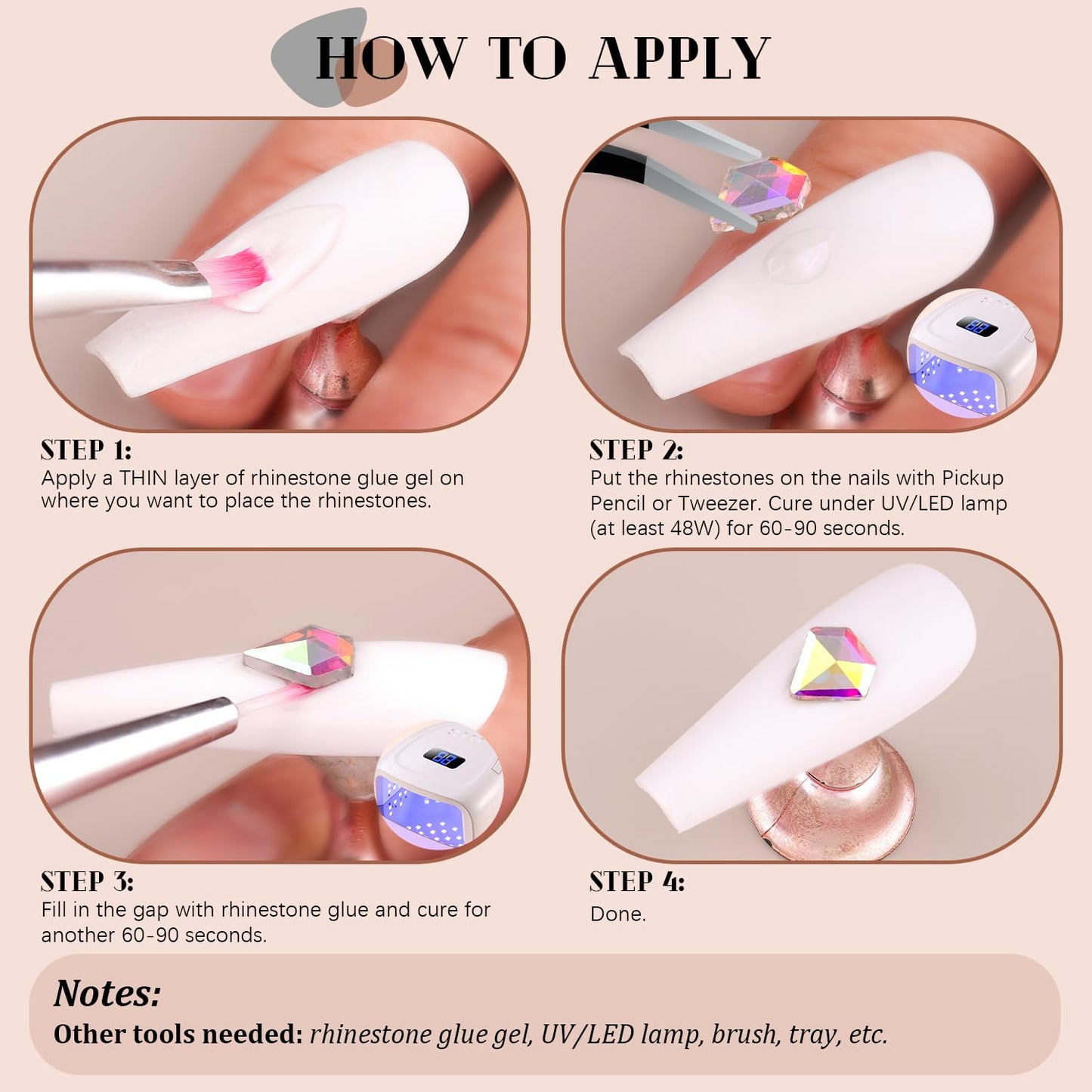 HOW TO APPLY

STEP 1:
Apply a THIN layer of rhinestone glue gel on where you want to place the rhinestones.

STEP 2:
Put the rhinestones on the nails with Pickup Pencil or Tweezer. Cure under UV/LED lamp (at least 48W) for 60-90 seconds.

STEP 3:
Fill in the gap with rhinestone glue and cure for another 60-90 seconds.

STEP 4:
Done.

Notes:
Other tools needed: rhinestone glue gel, UV/LED lamp, brush, tray, etc.